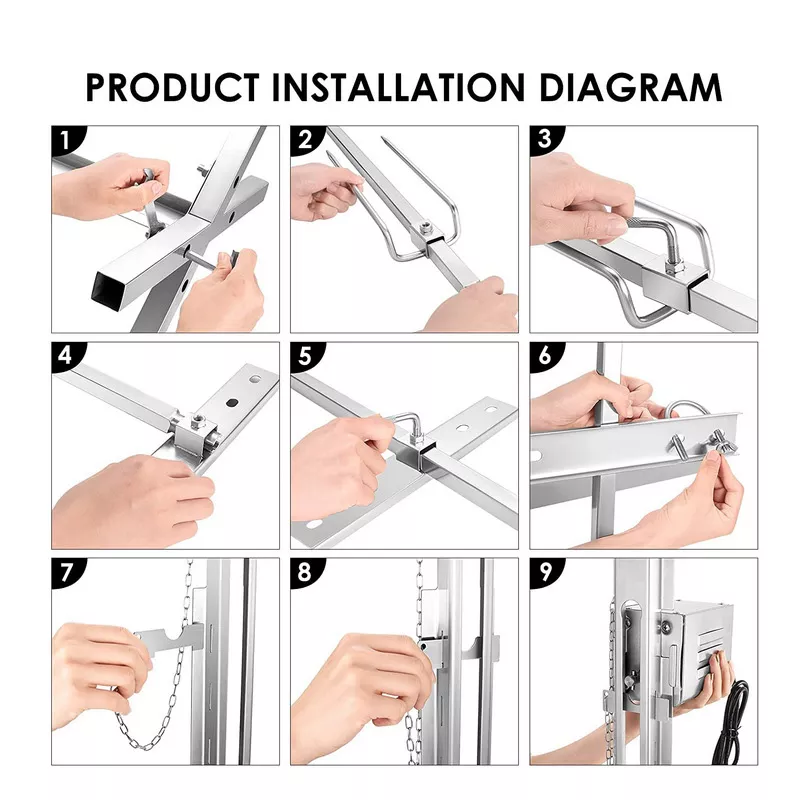 PRODUCT INSTALLATION DIAGRAM

1

2

3

4

5

6

7

8

9