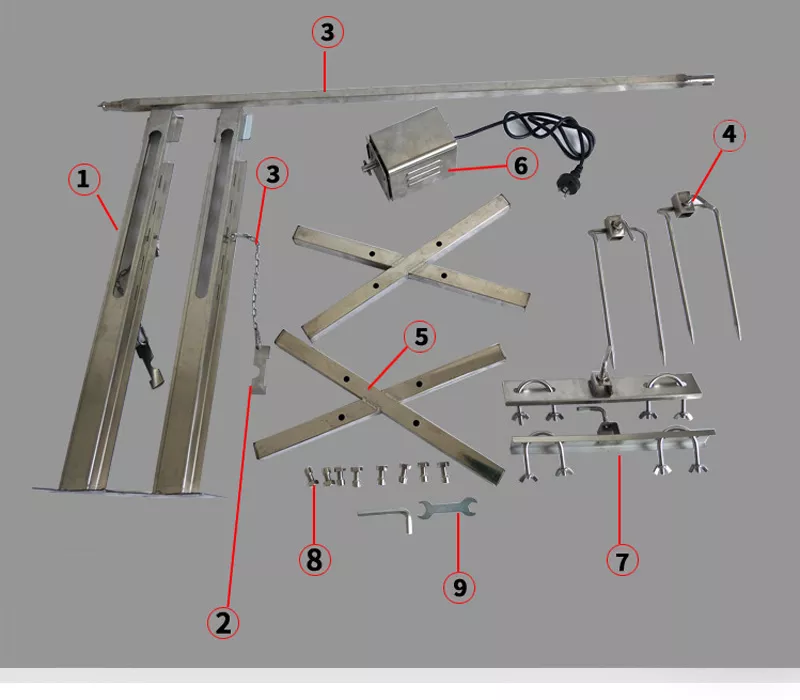 3
1
3
6
4
5
8
9
7
2