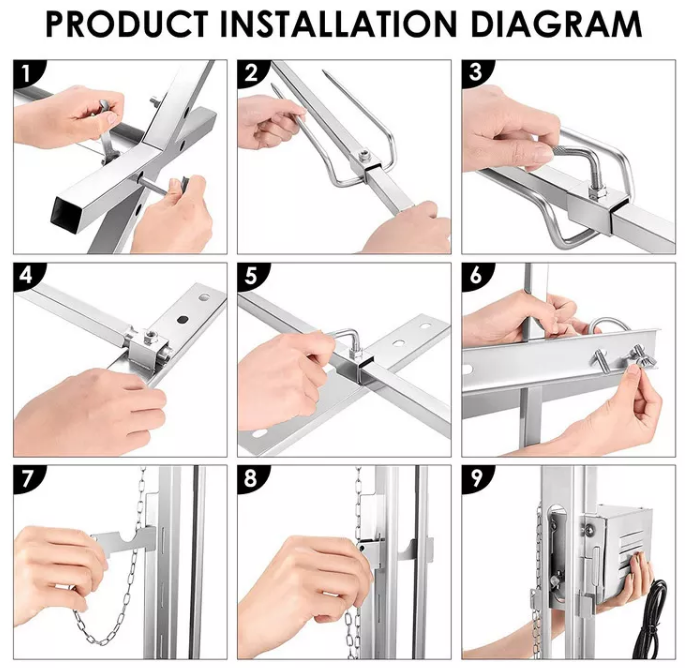 PRODUCT INSTALLATION DIAGRAM

1

2

3

4

5

6

7

8

9