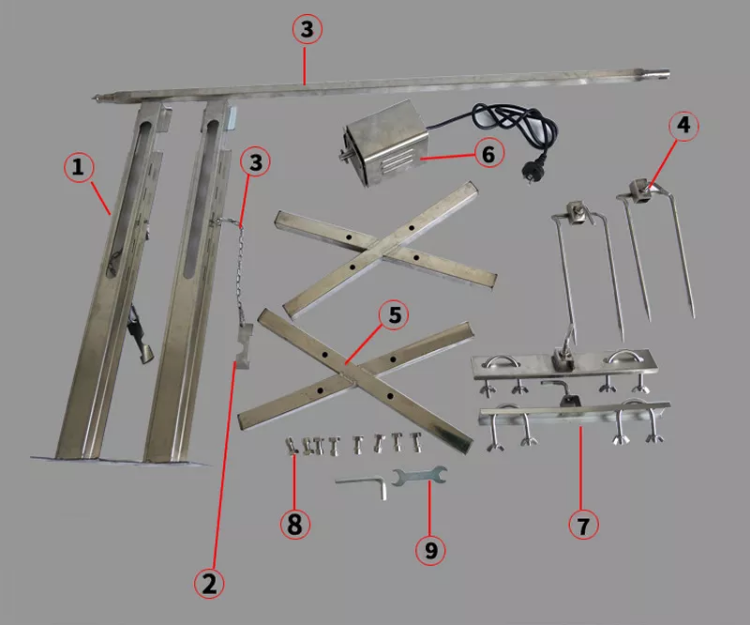 3
1
3
6
4
5
8
9
7
2