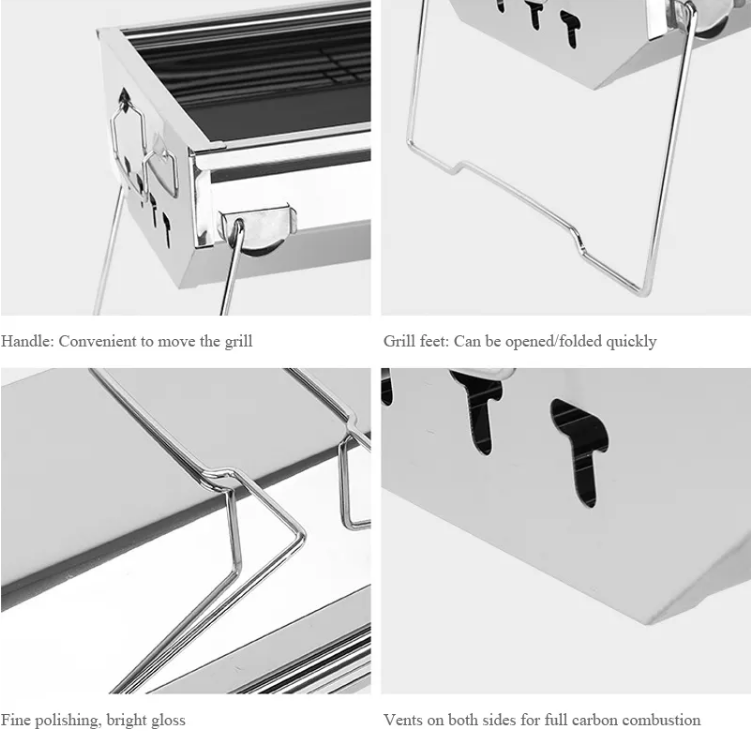 Handle: Convenient to move the grill

Grill feet: Can be opened/folded quickly

Fine polishing, bright gloss

Vents on both sides for full carbon combustion